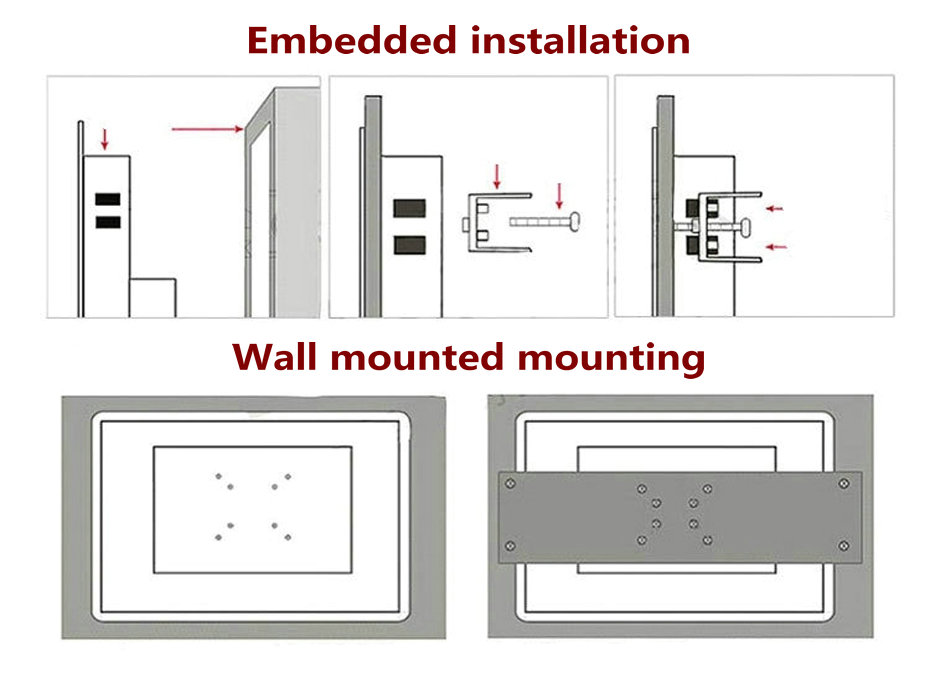 Embedded installation

Wall mounted mounting