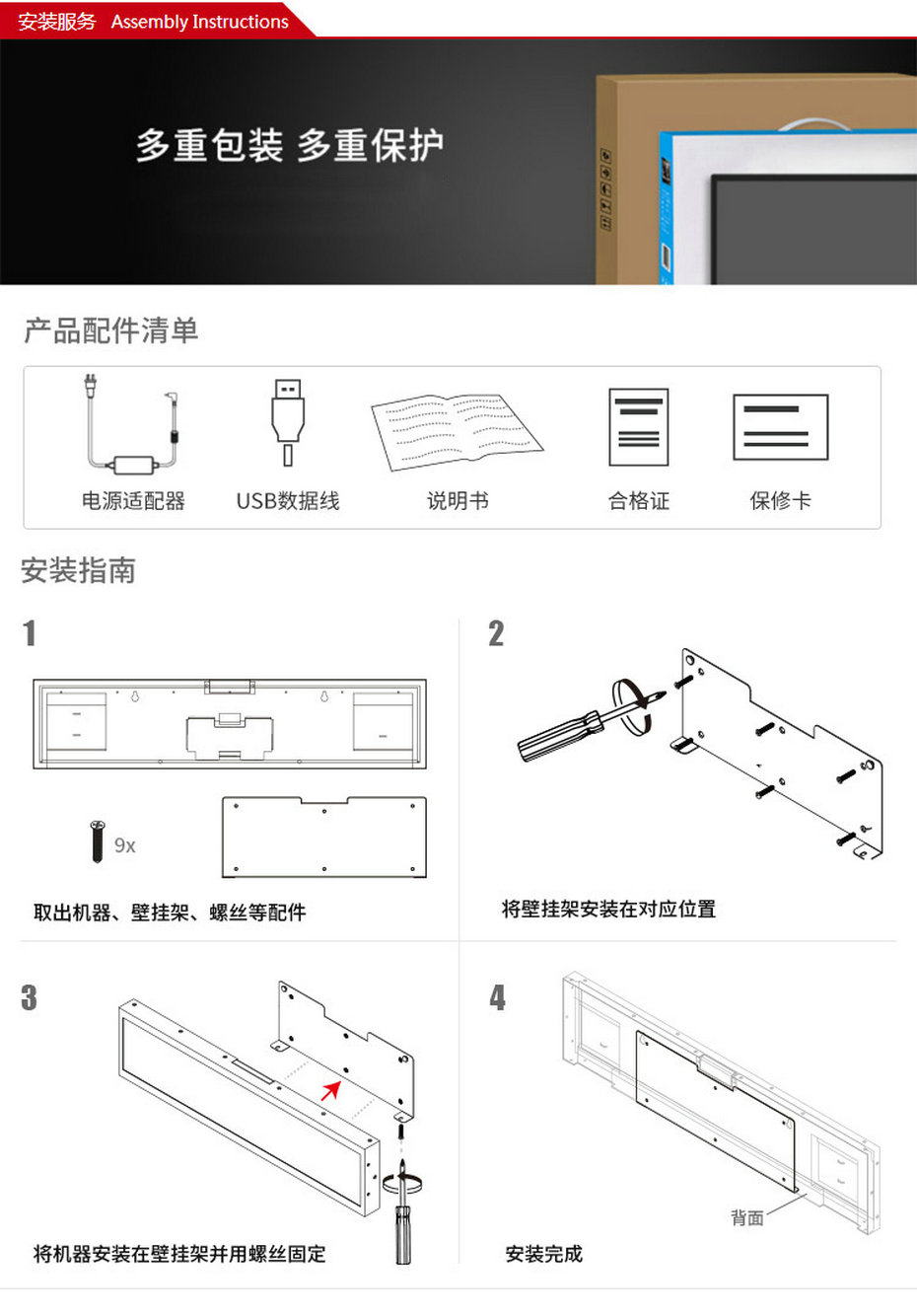 安装服务 Assembly Instructions

多重包装 多重保护

产品配件清单

电源适配器

USB数据线

说明书

合格证

保修卡

安装指南

1

9x

取出机器、壁挂架、螺丝等配件

2

将壁挂架安装在对应位置

3

将机器安装在壁挂架并用螺丝固定

4

背面

安装完成